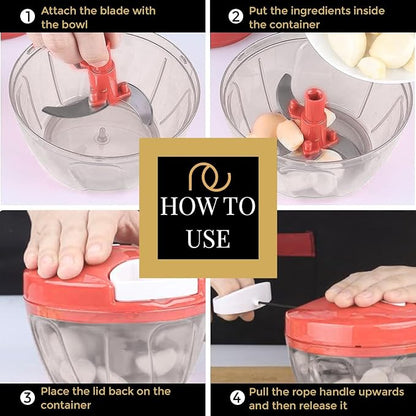 1 Attach the blade with the bowl

2 Put the ingredients inside the container

HOW TO USE

3 Place the lid back on the container

4 Pull the rope handle upwards and then release it